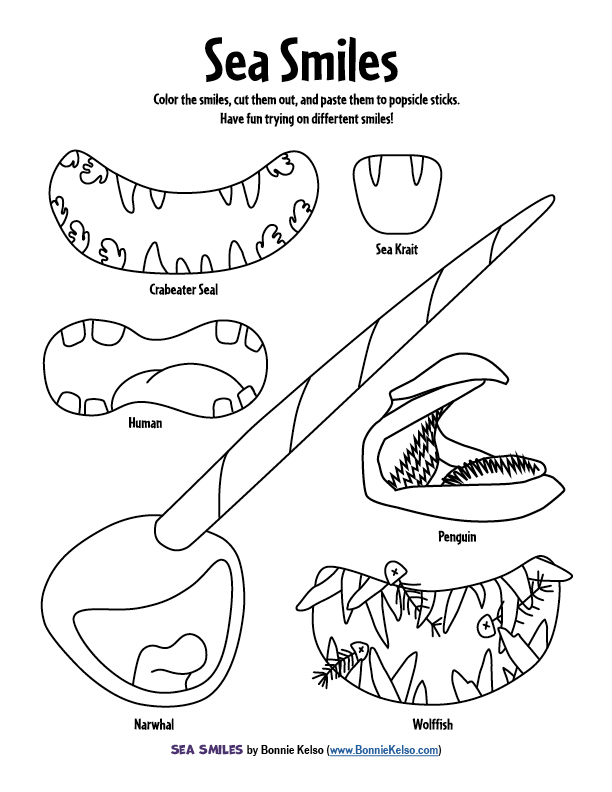 Sea Smiles

Color the smiles, cut them out, and paste them to popsicle sticks. Have fun trying on different smiles!

Crabeater Seal

Sea Krait

Human

Penguin

Narwhal

Wolffish

SEA SMILES by Bonnie Kelso (www.BonnieKelso.com)